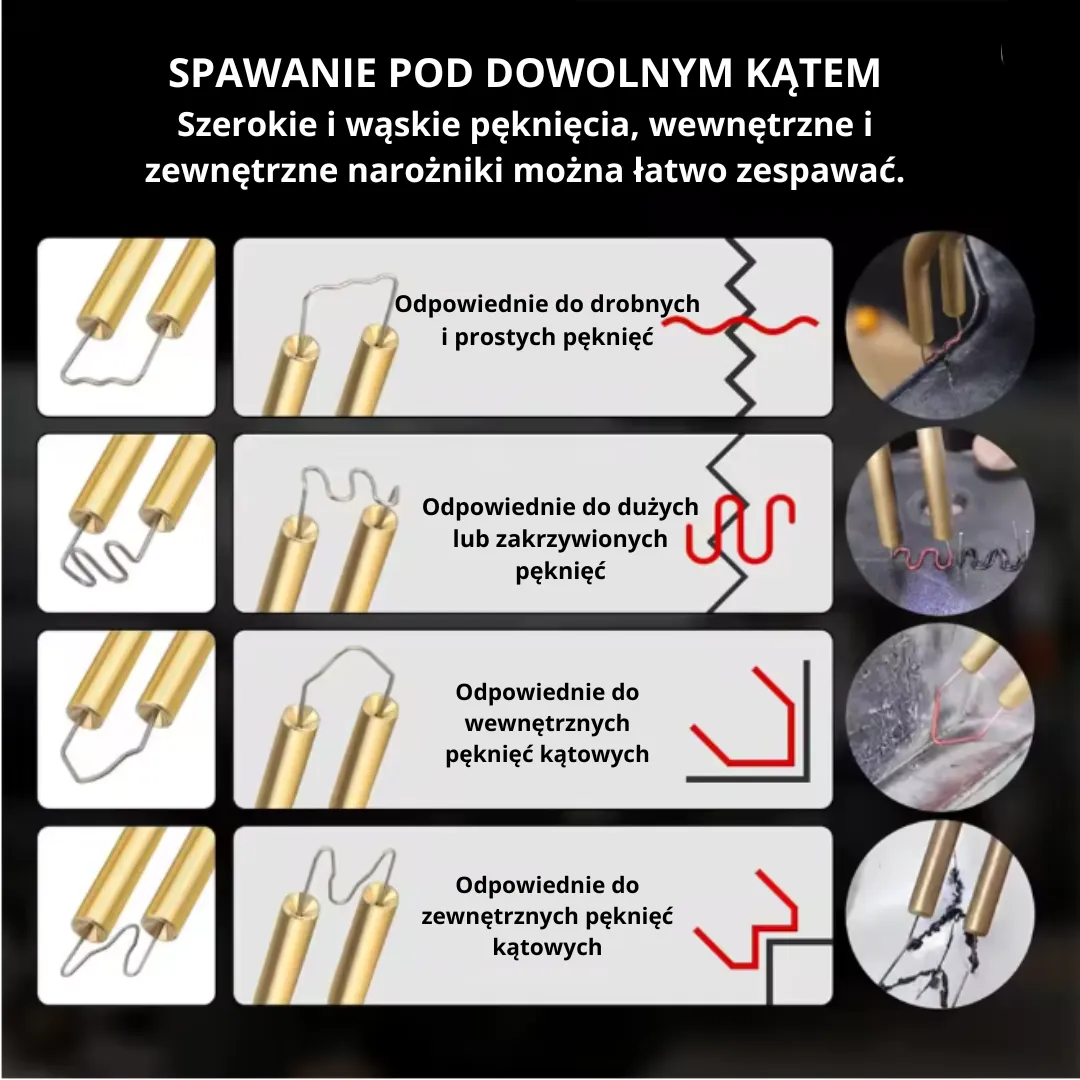 SPAWANIE POD DOWOLNYM KĄTEM
Szerokie i wąskie pęknięcia, wewnętrzne i zewnętrzne narożniki można łatwo zespawać.

Odpowiednie do drobnych i prostych pęknięć

Odpowiednie do dużych lub zakrzywionych pęknięć

Odpowiednie do wewnętrznych pęknięć kątowych

Odpowiednie do zewnętrznych pęknięć kątowych